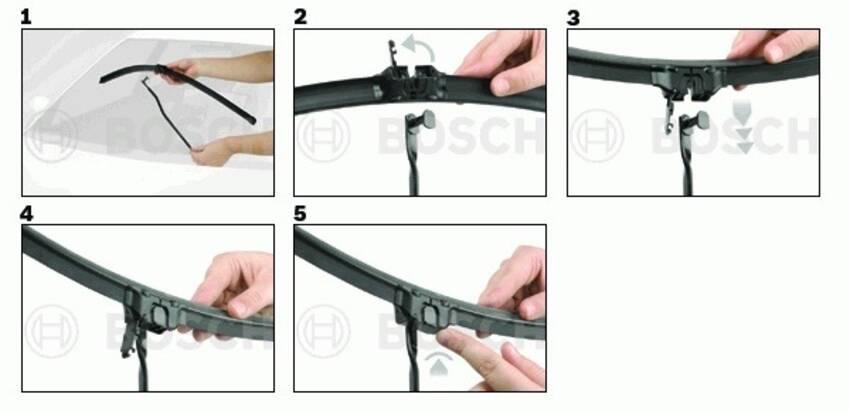 1

BOSCH

2

BOSCH

3

BOSCH

4

BOSCH

5

BOSCH